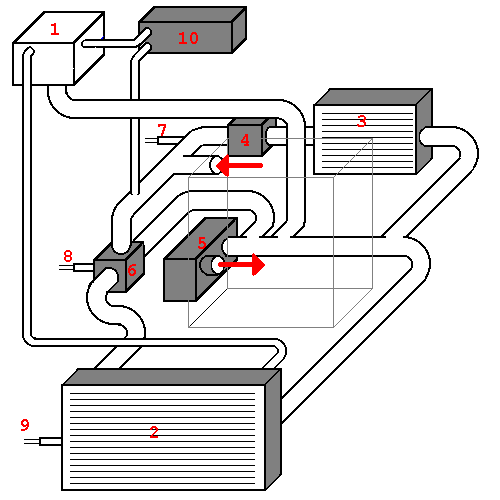 1
10
3
7
4
5
8
6
9
2